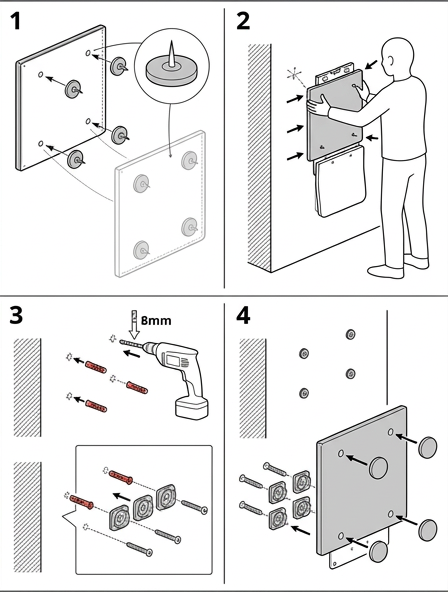 1

2

3

8mm

4